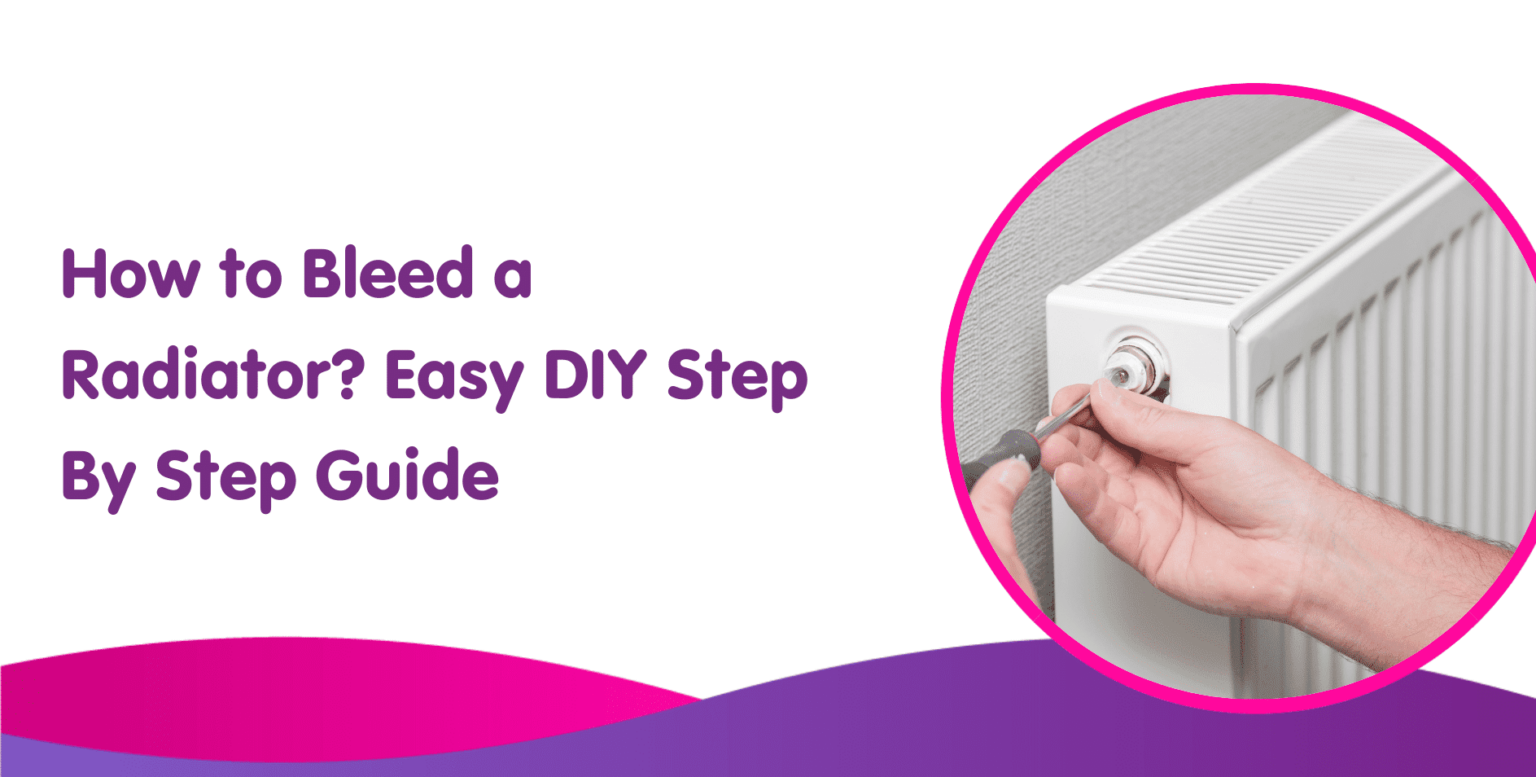 How to Bleed a Radiator? Easy DIY Step By Step Guide